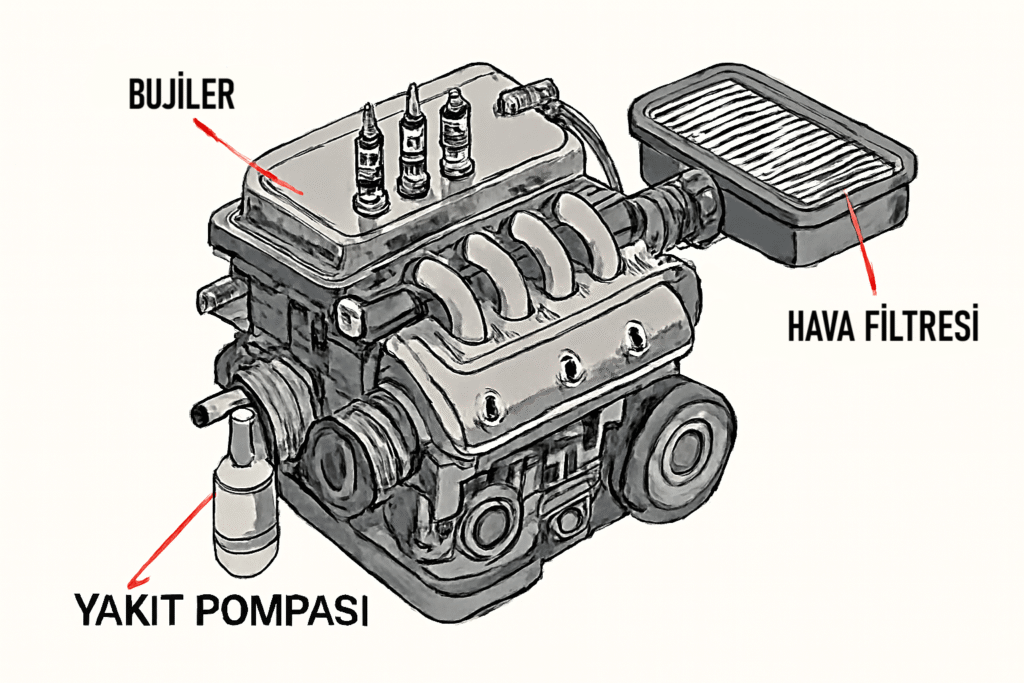 BUJİLER

HAVA FİLTRESİ

YAKIT POMPASI