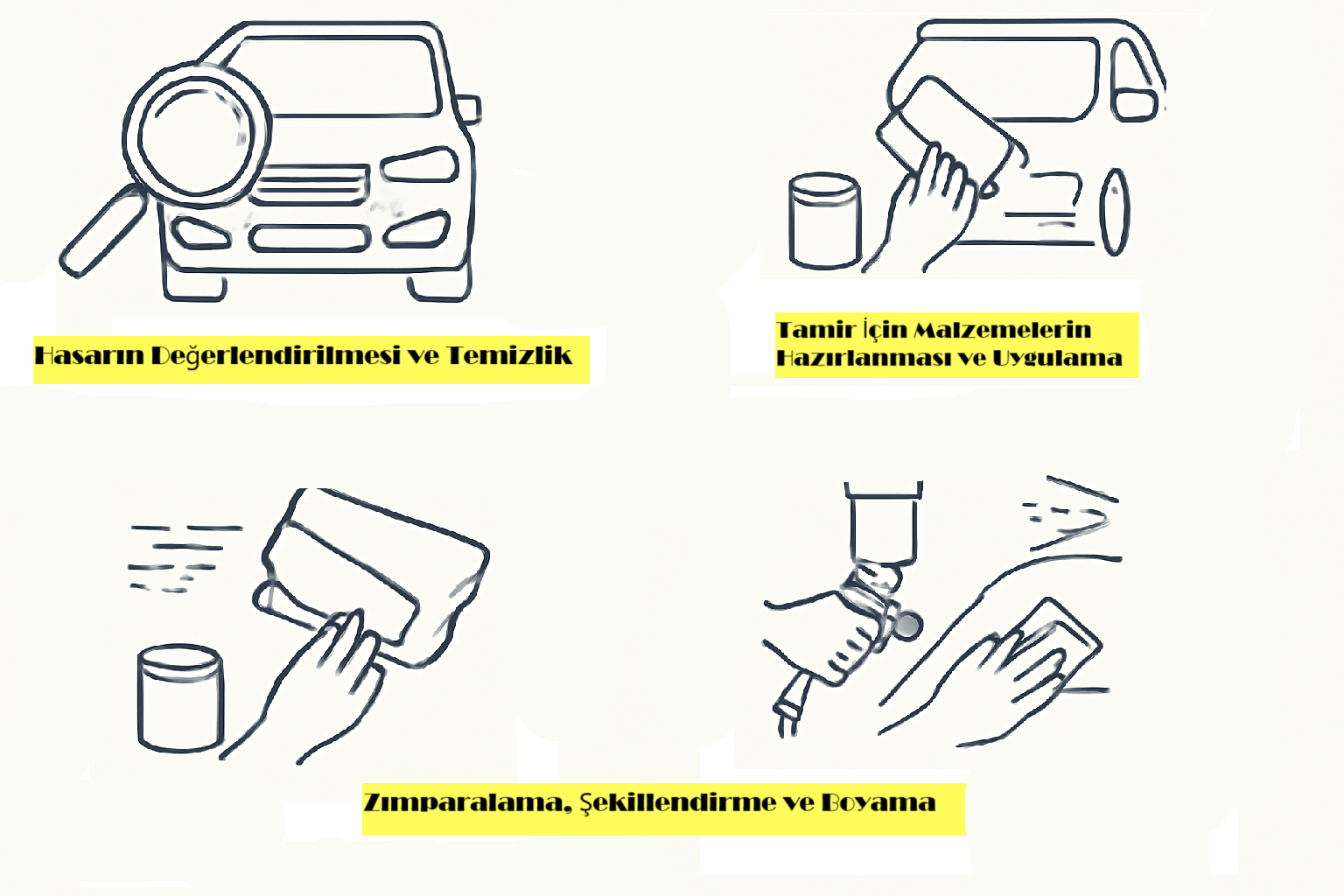 Hasarın Değerlendirilmesi ve Temizlik

Tamir İçin Malzemelerin Hazırlanması ve Uygulama

Zımparalama, Şekillendirme ve Boyama